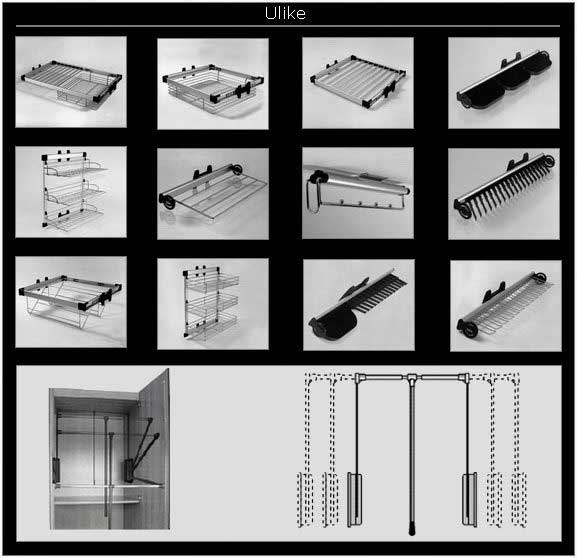 Ulike