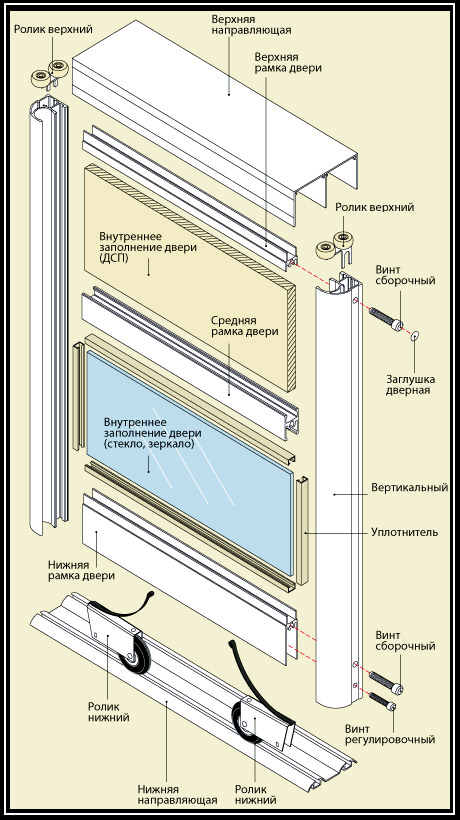 Ролик верхний

Верхняя направляющая

Верхняя рамка двери

Ролик верхний

Внутреннее заполнение двери (ДСП)

Винт сборочный

Средняя рамка двери

Заглушка дверная

Внутреннее заполнение двери (стекло, зеркало)

Вертикальный

Уплотнитель

Нижняя рамка двери

Винт сборочный

Ролик нижний

Винт регулировочный

Нижняя направляющая

Ролик нижний